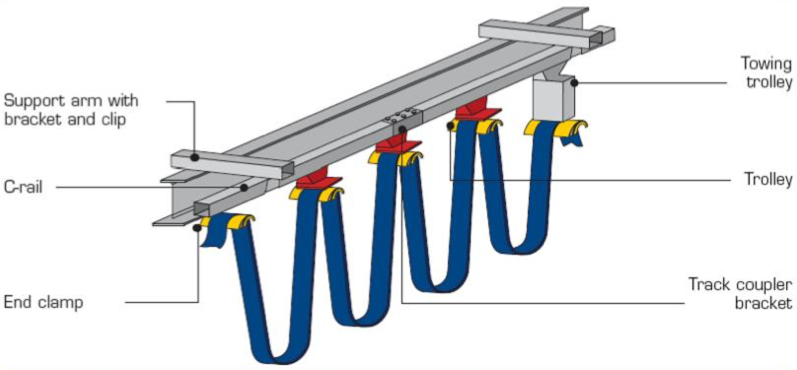 Support arm with bracket and clip

C-rail

End clamp

Towing trolley

Trolley

Track coupler bracket